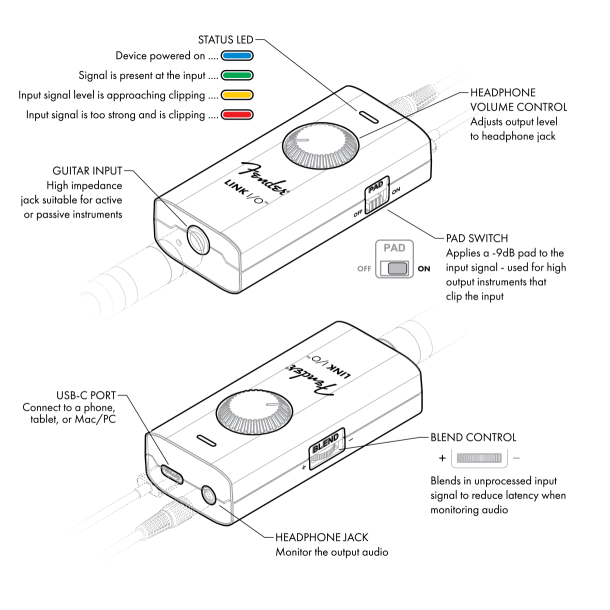 STATUS LED
Device powered on ....
Signal is present at the input ....
Input signal level is approaching clipping ....
Input signal is too strong and is clipping ....

HEADPHONE VOLUME CONTROL
Adjusts output level to headphone jack

GUITAR INPUT
High impedance jack suitable for active or passive instruments

Fender
LINK I/O™

PAD
OFF
ON

PAD SWITCH
Applies a -9dB pad to the input signal - used for high output instruments that clip the input

PAD
OFF
ON

Fender
LINK I/O™

USB-C PORT
Connect to a phone, tablet, or Mac/PC

BLEND
+
−

BLEND CONTROL
+
−
Blends in unprocessed input signal to reduce latency when monitoring audio

HEADPHONE JACK
Monitor the output audio